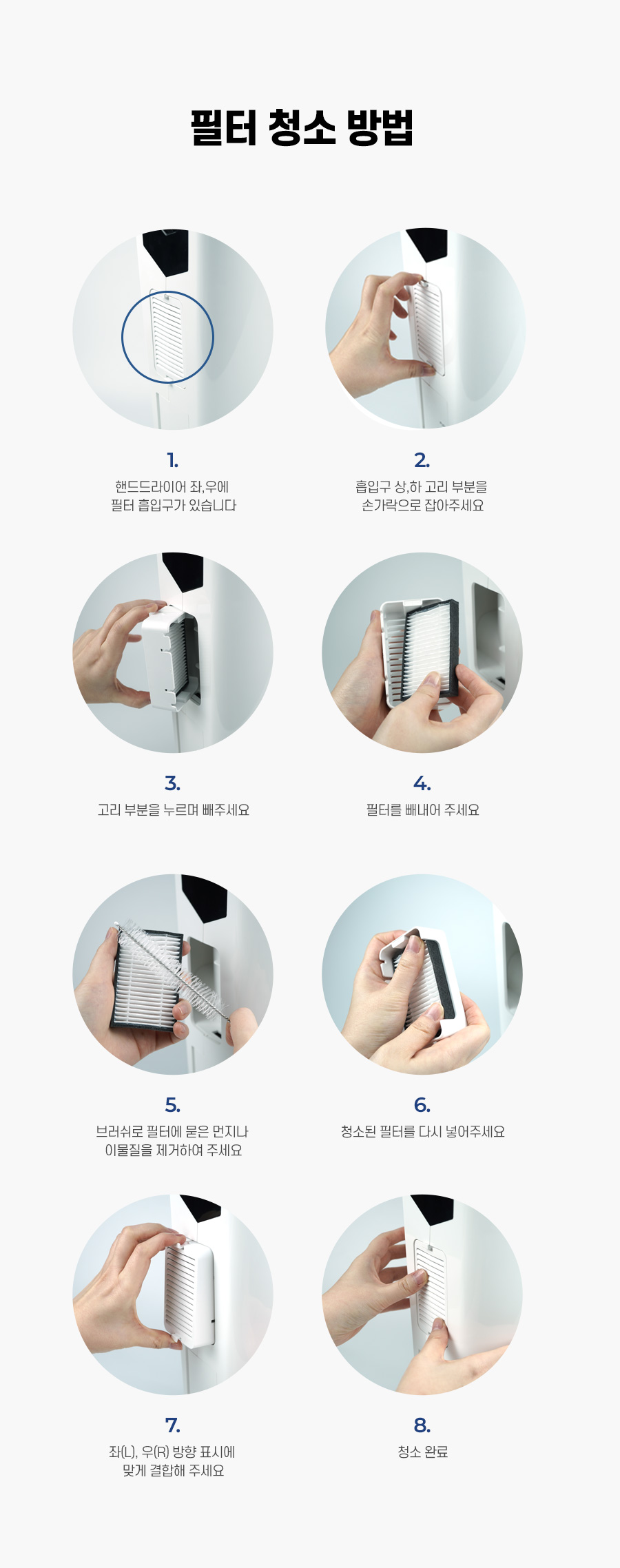 필터 청소 방법

1.
핸드드라이어 좌,우에
필터 흡입구가 있습니다

2.
흡입구 상,하 고리 부분을
손가락으로 잡아주세요

3.
고리 부분을 누르며 빼주세요

4.
필터를 빼내어 주세요

5.
브러쉬로 필터에 묻은 먼지나
이물질을 제거하여 주세요

6.
청소된 필터를 다시 넣어주세요

7.
좌(L), 우(R) 방향 표시에
맞게 결합해 주세요

8.
청소 완료